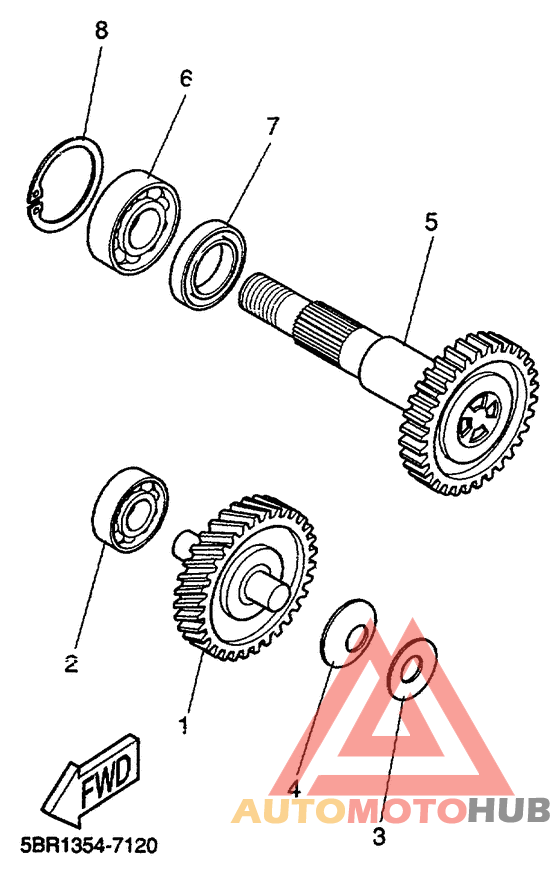 8
6
7
5
2
1
4
3
FWD
AUTOMOTOHUB
5BR1354-7120