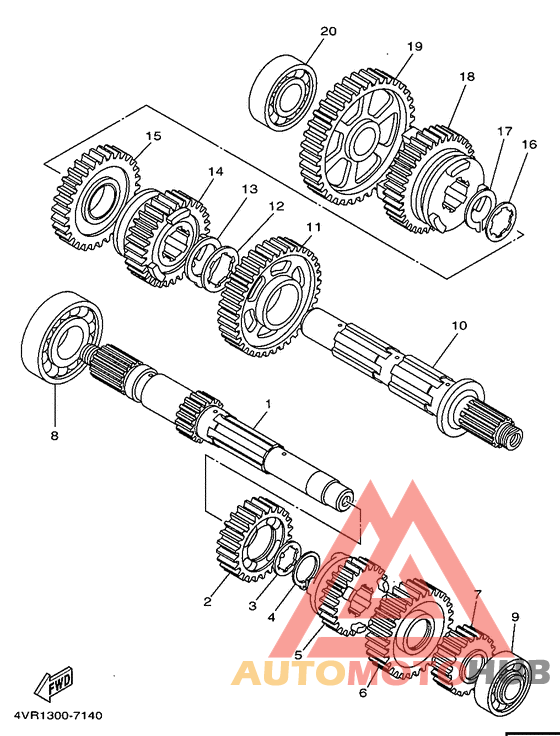 20
19
18
17
16
15
14
13
12
11
10
8
1
2
3
4
5
6
7
9
FWD
4VR1300-7140
AUTOMOTOHUB