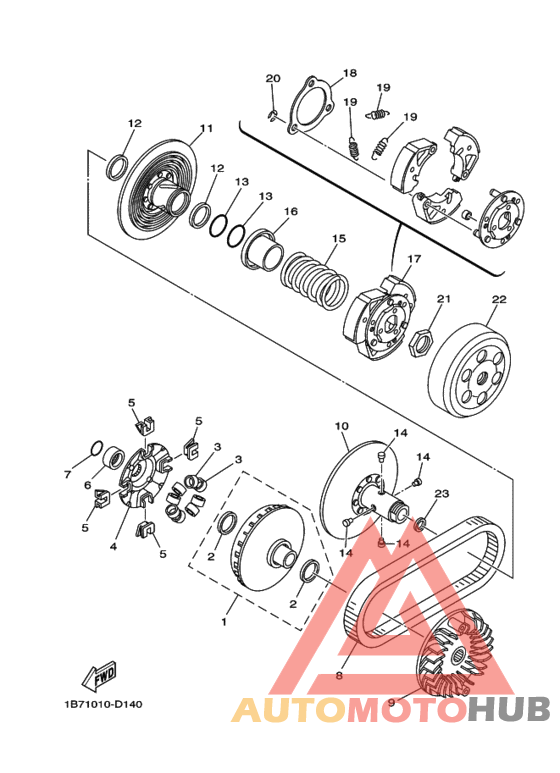 20
18
19
19
19
12
11
12
13
13
16
15
17
21
22
5
5
3
3
7
6
5
4
5
2
2
1
10
14
14
23
14
14
8
9
FWD
1B71010-D140
AUTOMOTOHUB