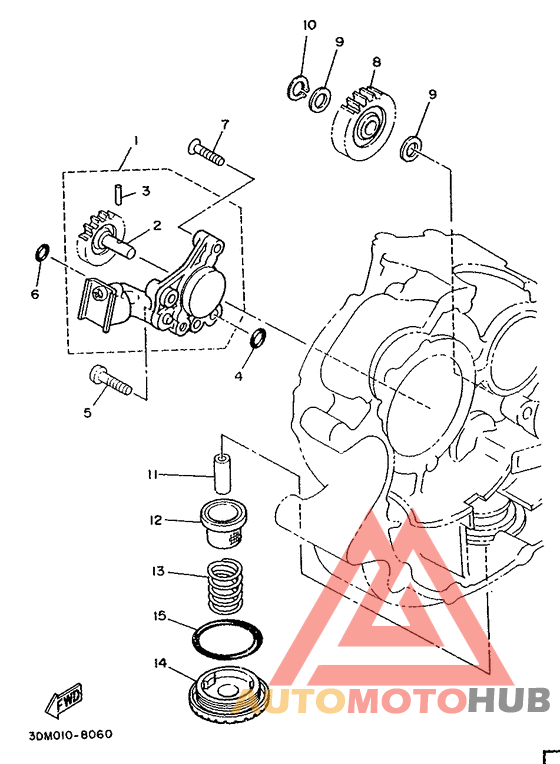 10
9
8
9
7
1
3
2
6
4
5
11
12
13
15
14
FWD
3DM010-8060
AUTOMOTOHUB