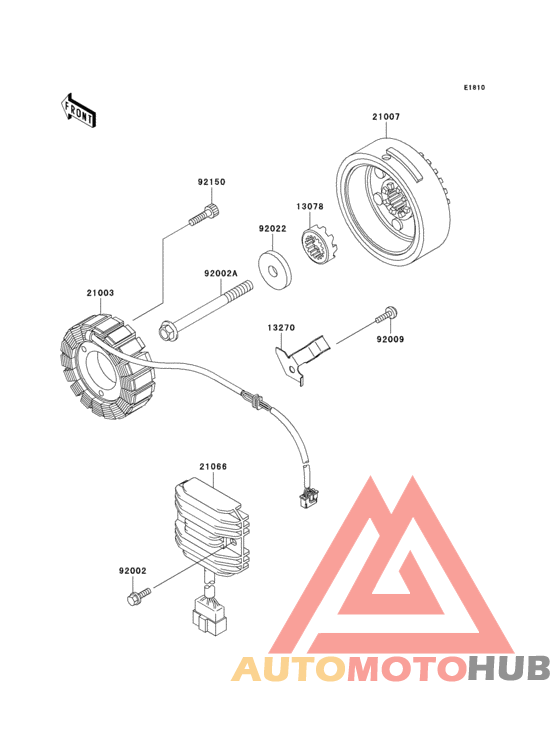 E1810

FRONT

21007

92150

13078

92022

92002A

21003

13270

92009

21066

92002

AUTOMOTOHUB