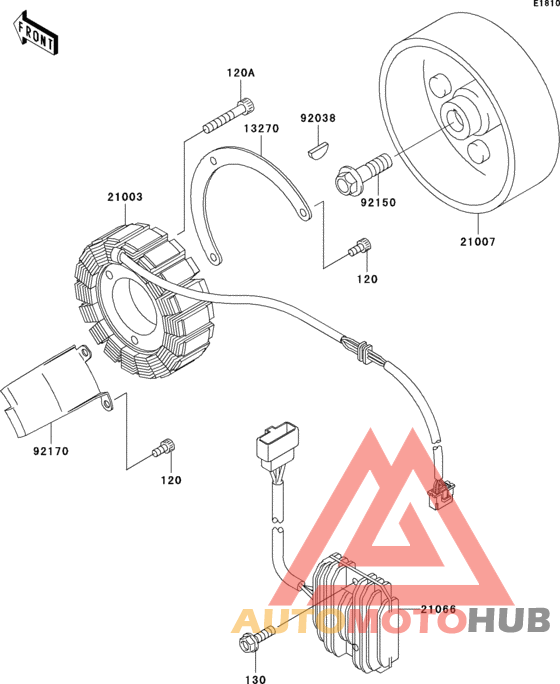 E1810

FRONT

120A

92038

13270

21003

92150

21007

120

92170

120

21066

AUTOMOTOHUB

130