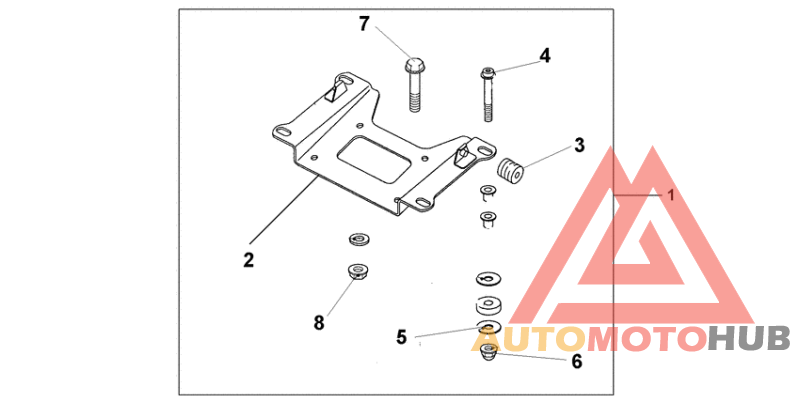 7
4
3
1
2
8
5
6
AUTOMOTOHUB