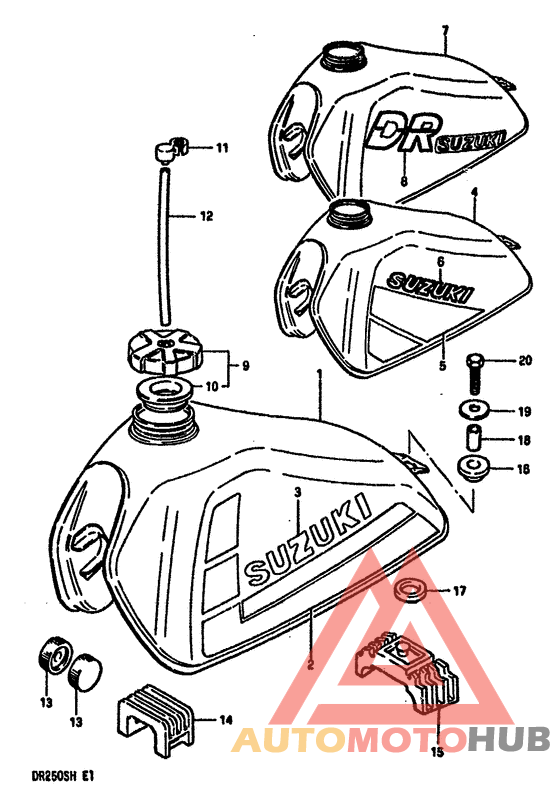 7

DR SUZUKI

8

4

6

SUZUKI

5

11

12

9

10

1

20

19

18

18

3

SUZUKI

2

17

13

13

14

15

AUTOMOTOHUB

DR250SH E1