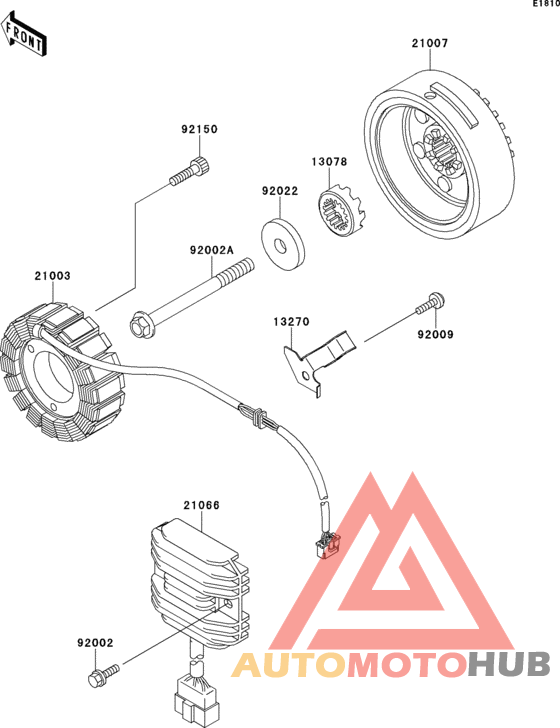 E1810

FRONT

21007

92150

13078

92022

92002A

21003

13270

92009

21066

92002

AUTOMOTOHUB