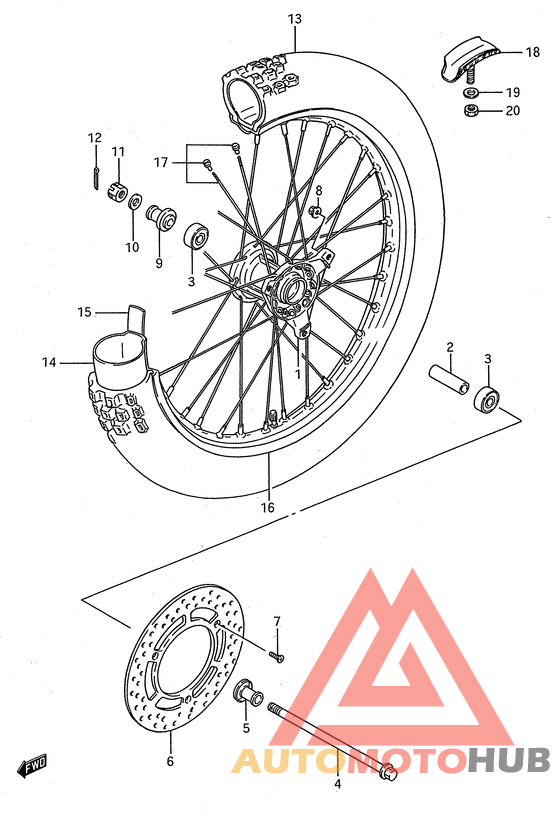 13
18
19
20
12
11
17
8
10
9
3
15
14
1
2
3
16
7
5
6
4
FWD
AUTOMOTOHUB