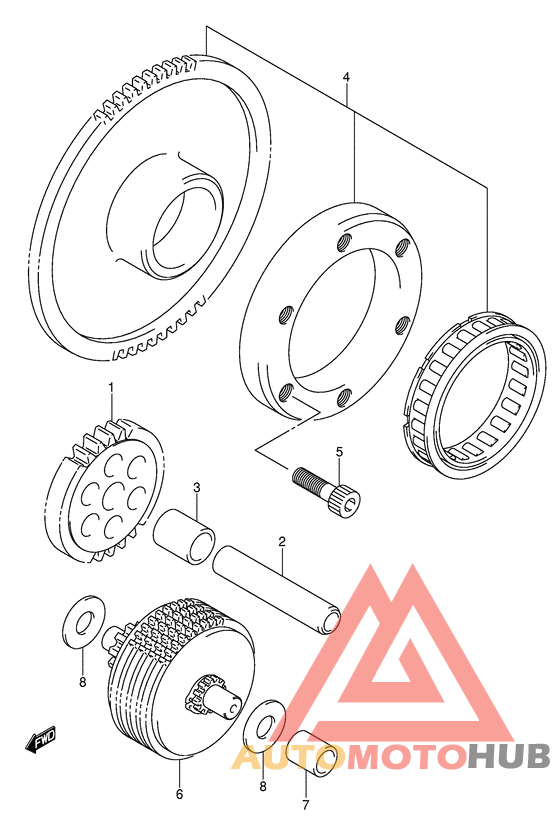 4
1
5
3
2
8
FWD
6
8
7
AUTOMOTOHUB