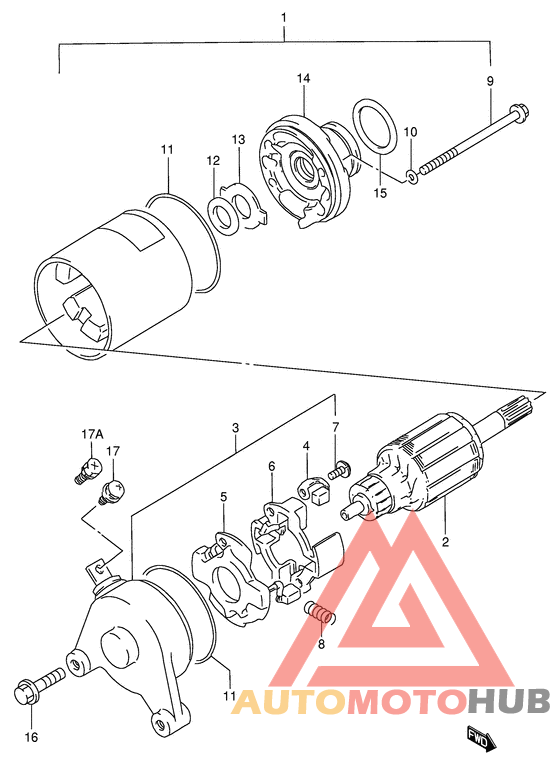 1
14
9
11
13
12
10
15
3
7
17A
17
4
6
5
2
8
11
16
AUTOMOTOHUB
FWD