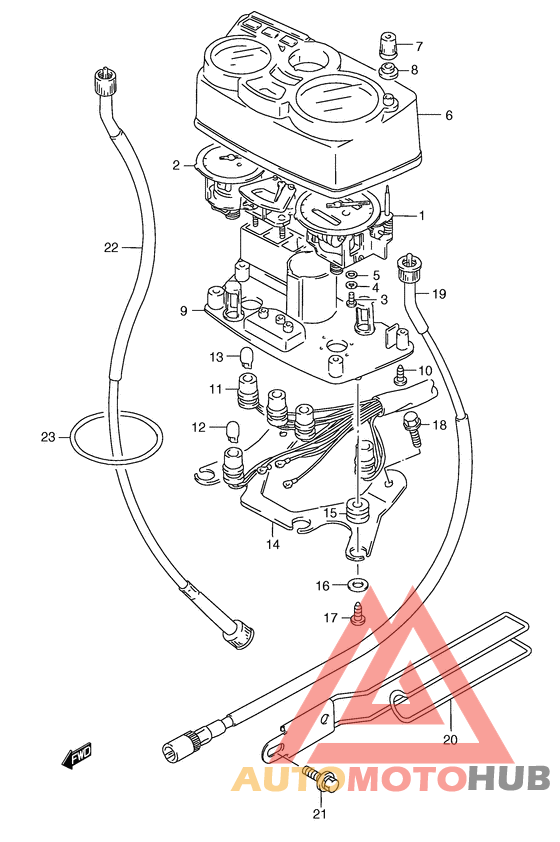 7
8
6
2
1
22
5
4
3
19
9
13
10
11
12
18
23
15
14
16
17
20
FWD
AUTOMOTOHUB
21