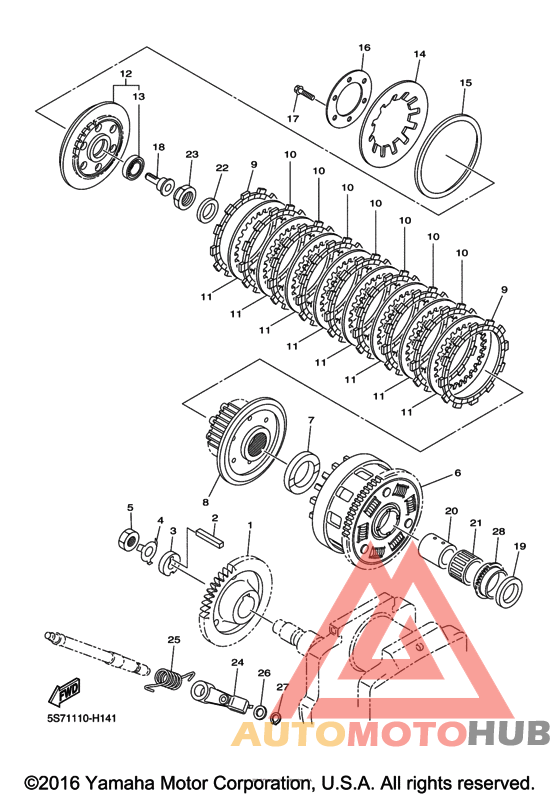 12
13
16
14
15
17
18
23
22
9
10
10
10
10
10
10
10
9
11
11
11
11
11
11
11
11
7
8
6
5
4
3
2
1
20
21
28
19
25
24
26
27
FWD
5S71110-H141
AUTOMOTOHUB
©2016 Yamaha Motor Corporation, U.S.A. All rights reserved.