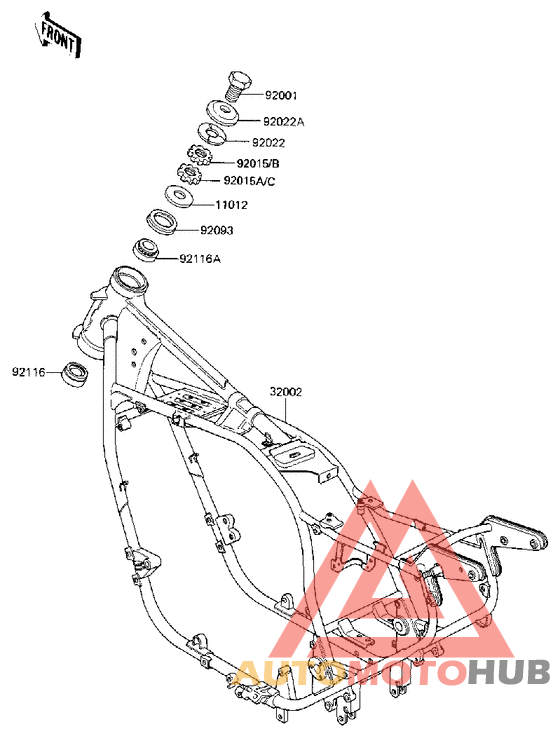 FRONT

92001
92022A
92022
92015/B
92015A/C
11012
92093
92116A
92116
32002

AUTOMOTOHUB