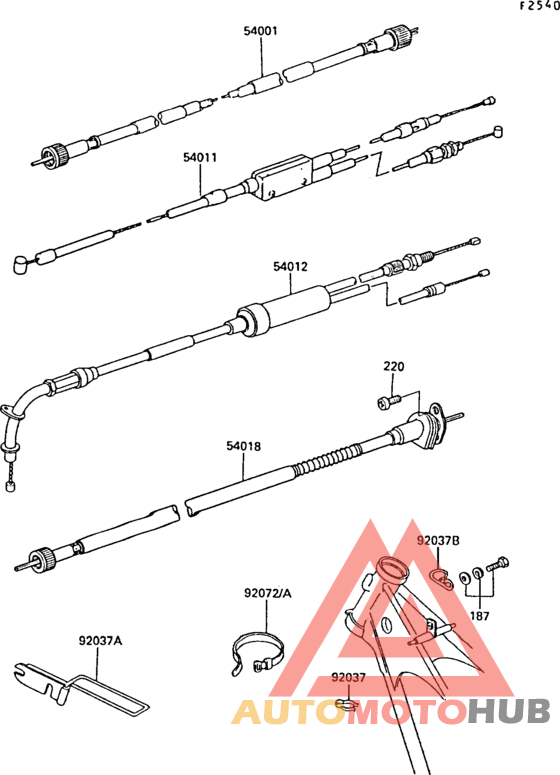 F2540

54001

54011

54012

220

54018

92037B

187

92072/A

92037A

92037

AUTOMOTOHUB