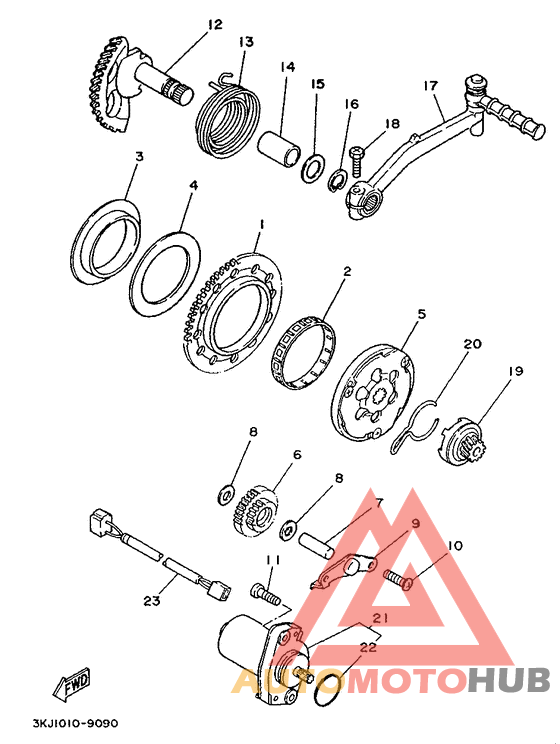 12
13
14
15
16
17
18
3
4
1
2
5
20
19
8
6
8
7
9
10
11
23
21
22
FWD
AUTOMOTOHUB
3KJ1010-9090