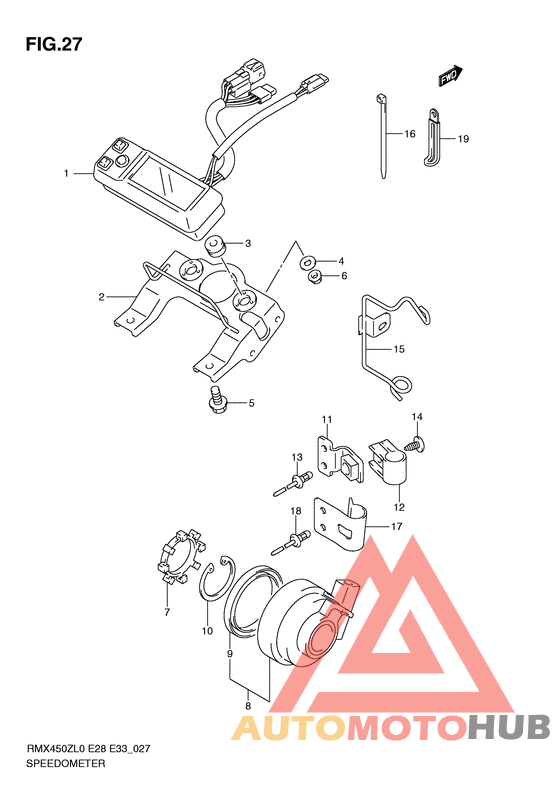 FIG.27

FWD

1
16
19
3
4
6
2
15
5
11
14
13
12
18
17
7
10
9
8

AUTOMOTOHUB

RMX450ZL0 E28 E33_027
SPEEDOMETER