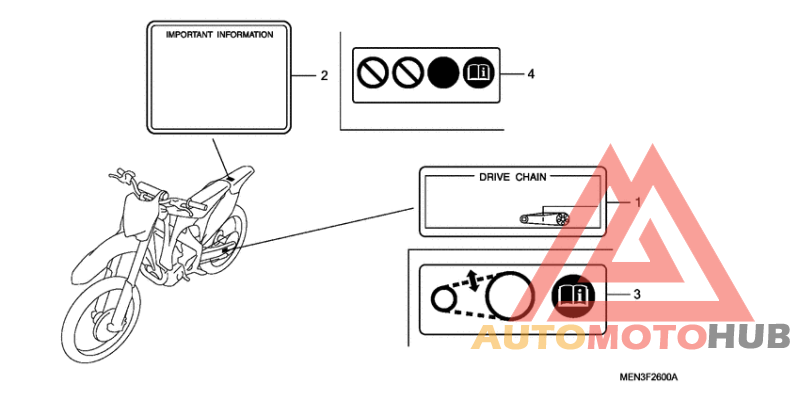 IMPORTANT INFORMATION
2
4
DRIVE CHAIN
1
3
AUTOMOTOHUB
MEN3F2600A