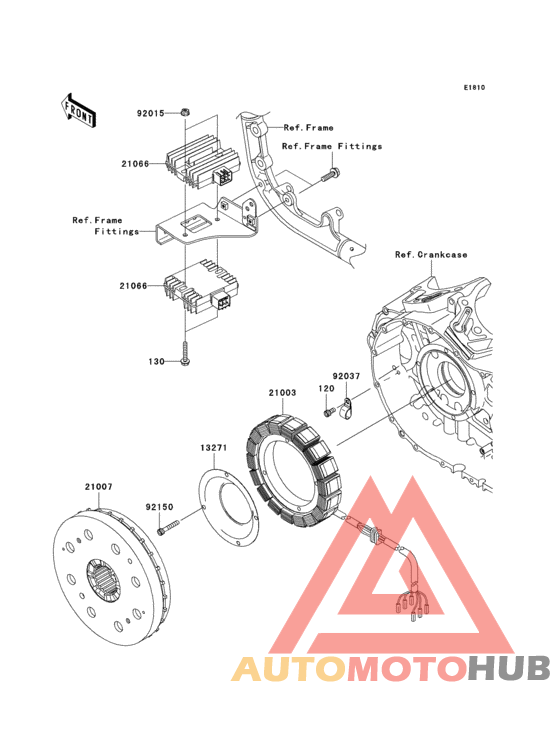 E1810

FRONT

92015

Ref.Frame

Ref.Frame Fittings

21066

Ref.Frame Fittings

Ref.Crankcase

21066

130

92037

120

21003

13271

21007

92150

AUTOMOTOHUB