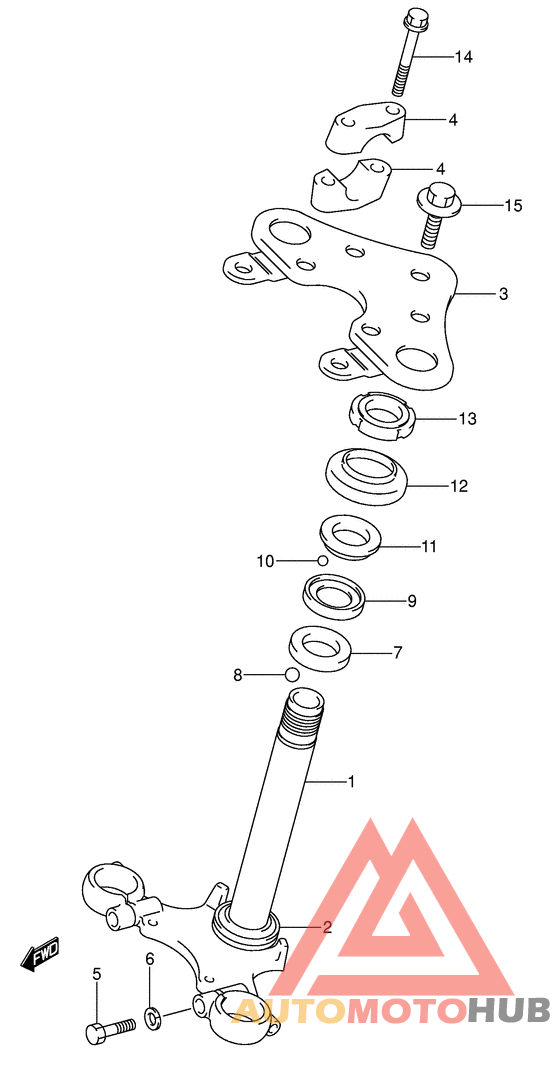 14
4
4
15
3
13
12
11
10
9
7
8
1
2
FWD
5
6
AUTOMOTOHUB