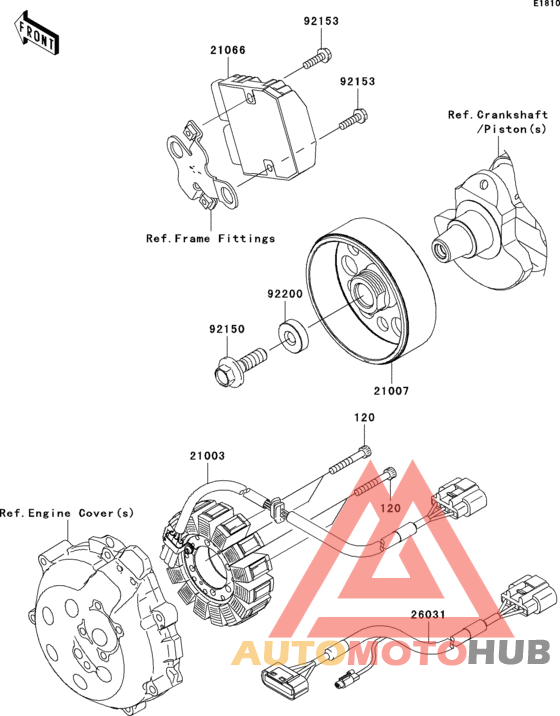 E1810

FRONT

92153

21066

92153

Ref.Crankshaft /Piston(s)

Ref.Frame Fittings

92200

92150

21007

120

21003

120

Ref.Engine Cover(s)

26031

AUTOMOTOHUB