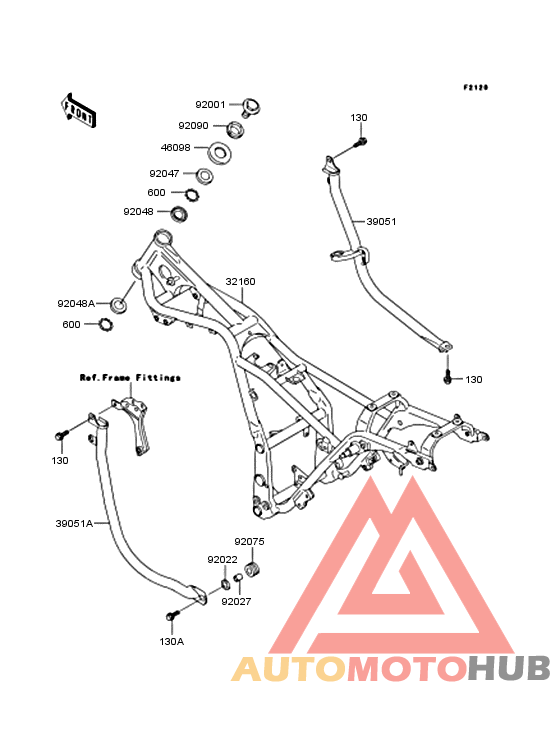 F2120

FRONT

92001
92090
46098
92047
600
92048

130
39051

32160
92048A
600

130

Ref.Frame Fittings
130

39051A

92075
92022
92027

130A

AUTOMOTOHUB