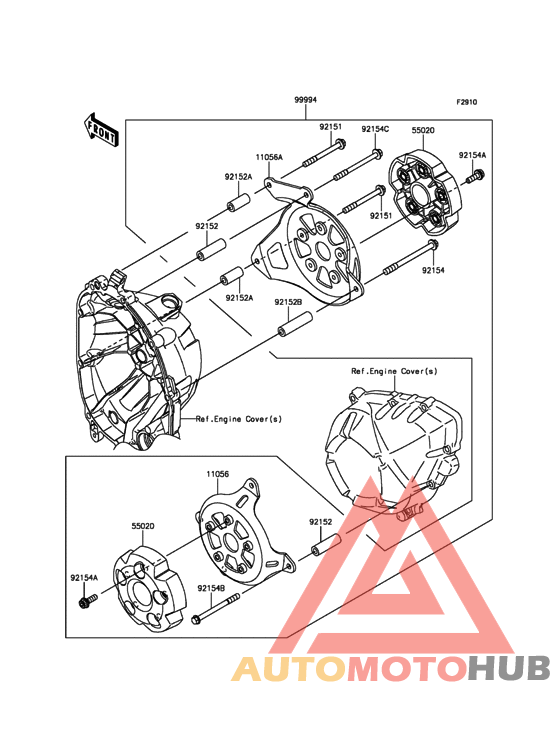 99994
F2910
FRONT
92151
92154C
55020
92154A
11056A
92152A
92151
92152
92154
92152A
92152B
Ref.Engine Cover(s)
Ref.Engine Cover(s)
11056
55020
92152
92154A
92154B
AUTOMOTOHUB