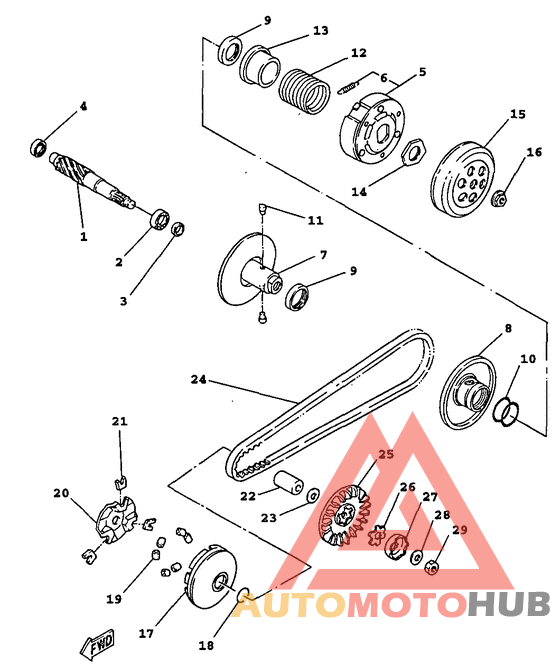 9
13
12
6
5
4
15
16
14
1
2
3
11
7
9
8
10
24
21
20
25
26
27
28
29
22
23
19
17
18
FWD
AUTOMOTOHUB