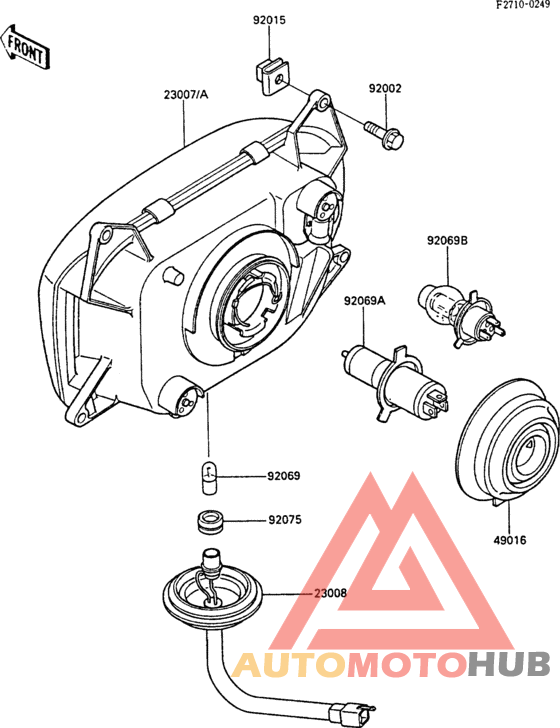 F2710-0249

FRONT

92015

23007/A

92002

92069B

92069A

92069

92075

49016

23008

AUTOMOTOHUB