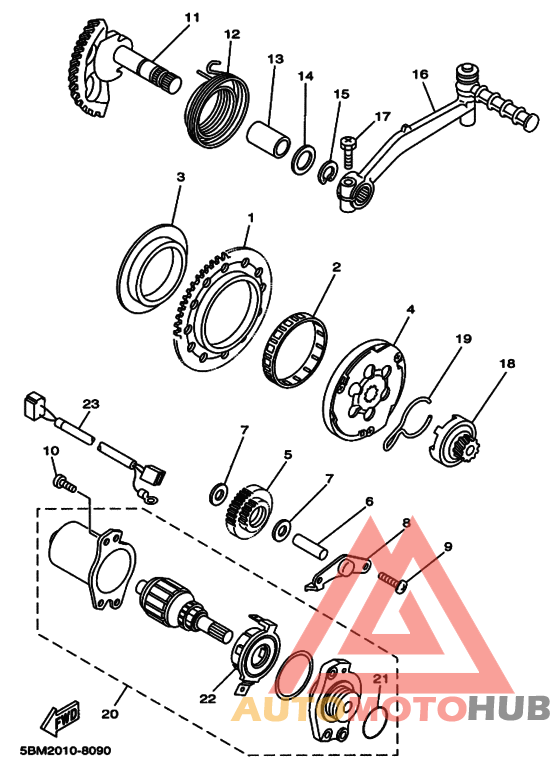 11
12
13
14
15
16
17
3
1
2
4
19
18
23
10
7
5
7
6
8
9
22
21
20
FWD
5BM2010-8090
AUTOMOTOHUB