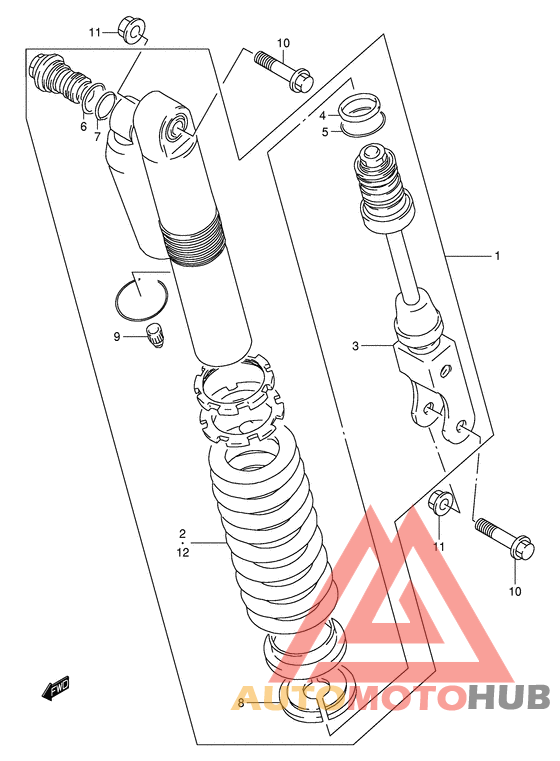 11
10
6
7
4
5
1
9
3
2
12
11
10
FWD
8
AUTOMOTOHUB