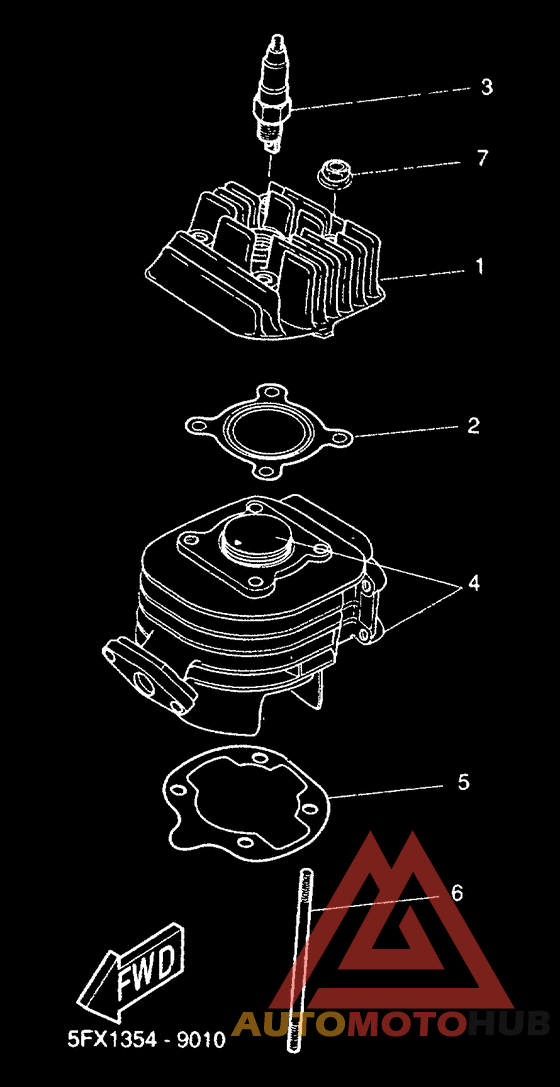 3
7
1
2
4
5
6
FWD
5FX1354 - 9010
AUTOMOTOHUB