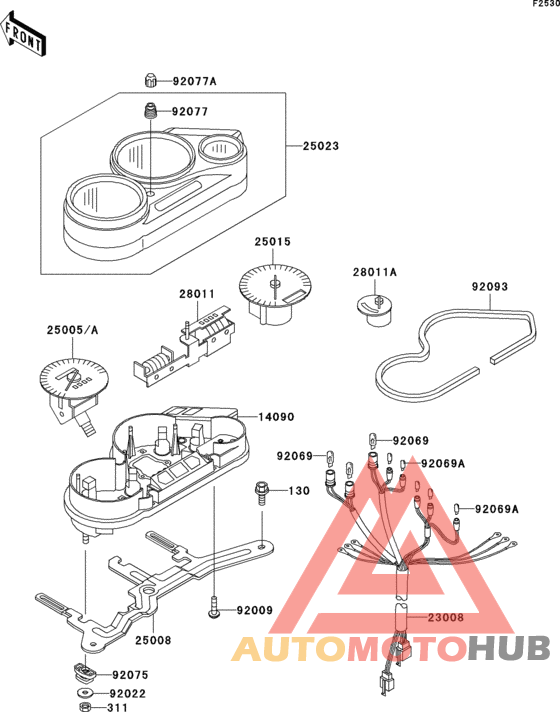 F2530

FRONT

92077A

92077

25023

25015

28011A

92093

28011

25005/A

14090

92069

92069

92069A

130

92069A

92009

23008

25008

92075

92022

311

AUTOMOTOHUB