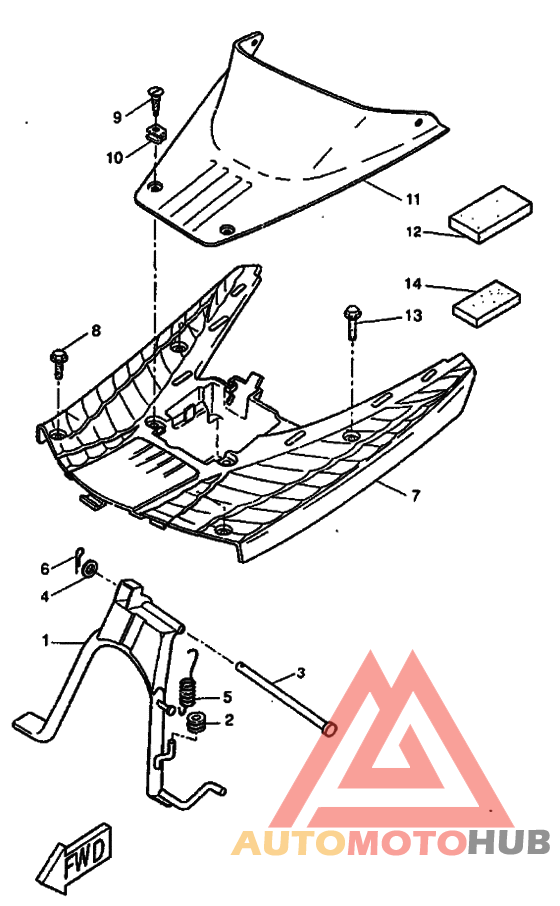 9
10
11
12
14
13
8
7
6
4
1
3
5
2
FWD
AUTOMOTOHUB