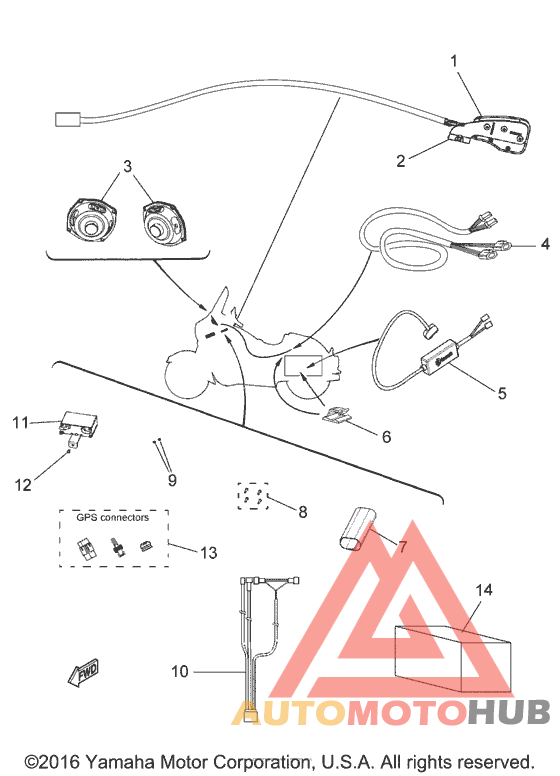 1
2
3
4
5
6
11
12
9
8
GPS connectors
13
7
14
10
FWD
AUTOMOTOHUB
©2016 Yamaha Motor Corporation, U.S.A. All rights reserved.