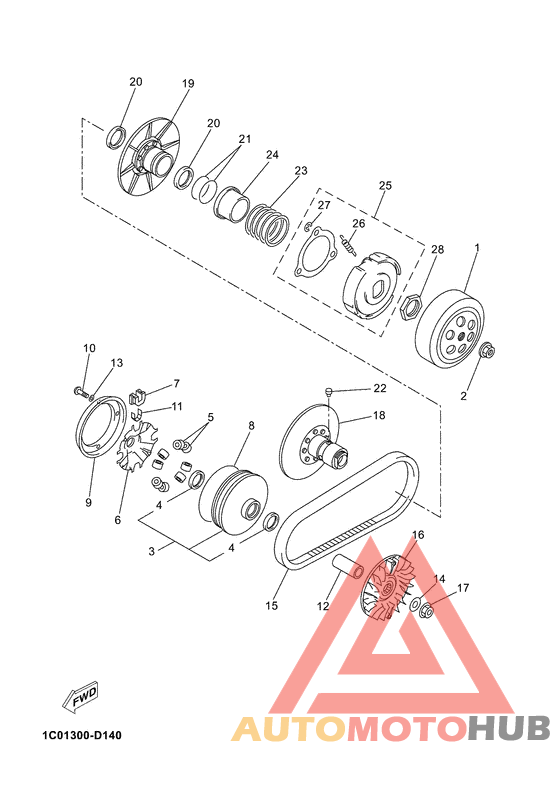 20
19
20
21
24
23
25
27
26
28
1
2
10
13
7
11
5
8
22
18
9
6
4
3
4
16
14
17
15
12
FWD
1C01300-D140
AUTOMOTOHUB