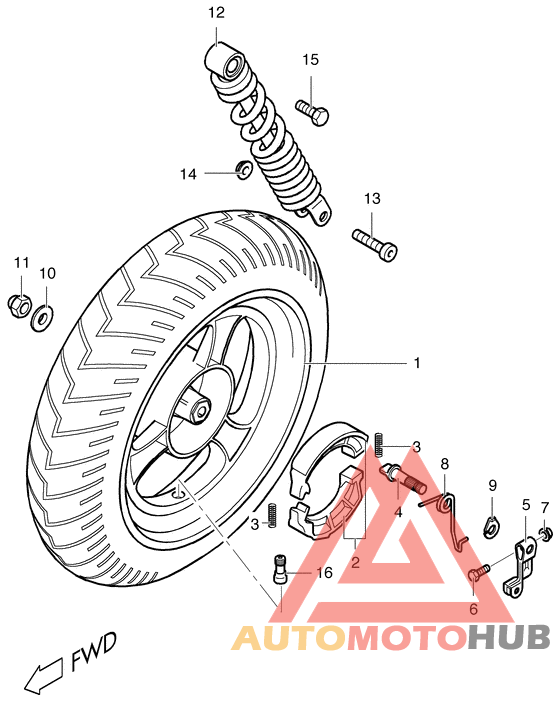 12
15
14
13
11
10
1
3
8
9
5
7
4
3
2
16
6
AUTOMOTOHUB
FWD