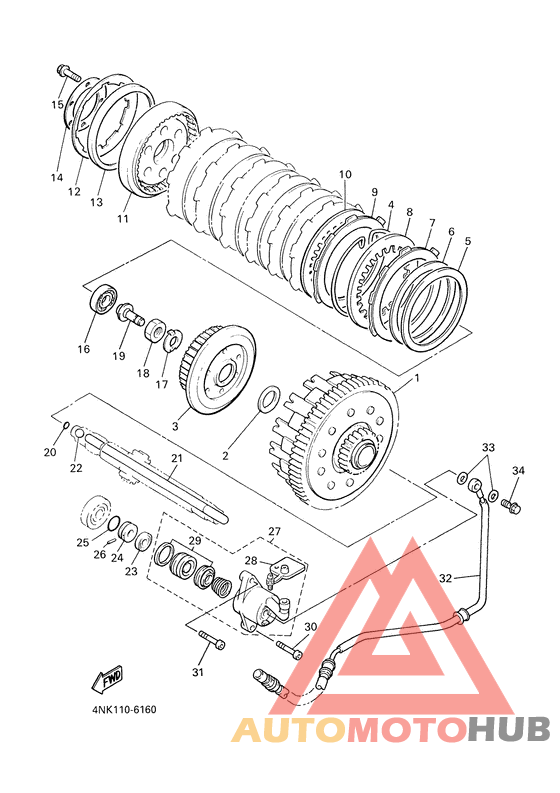 15
14
12
13
11
10
9
4
8
7
6
5
16
19
18
17
3
2
1
20
22
21
33
34
25
26
24
23
29
27
28
32
30
31
FWD
4NK110-6160
AUTOMOTOHUB