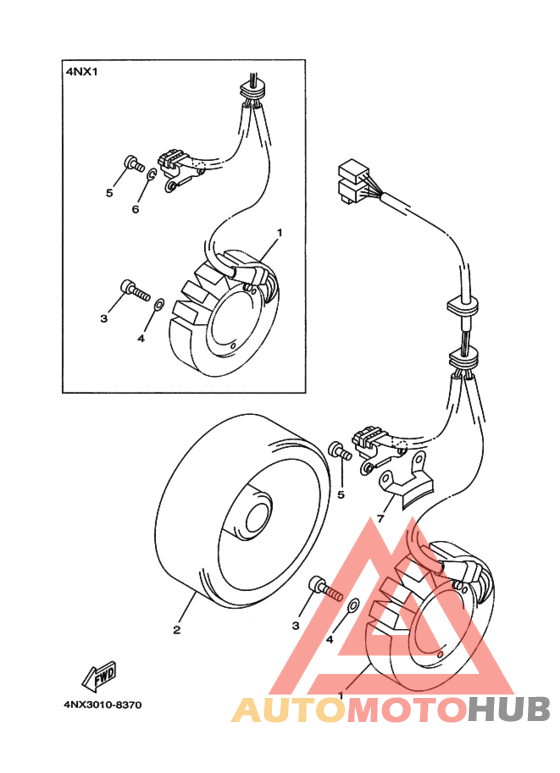 4NX1

5
6
1
3
4

5
7
2
3
4
1

FWD

4NX3010-8370

AUTOMOTOHUB