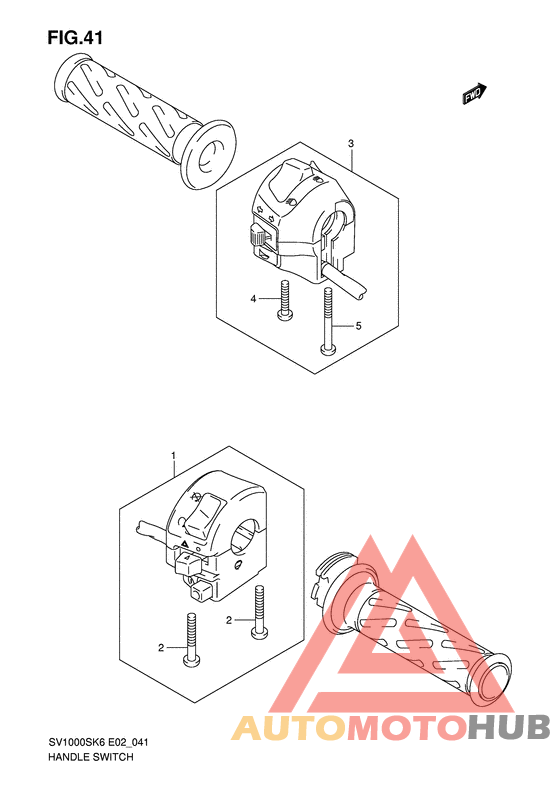 FIG.41

FWD

3

4

5

1

2

2

SV1000SK6 E02_041
HANDLE SWITCH

AUTOMOTOHUB