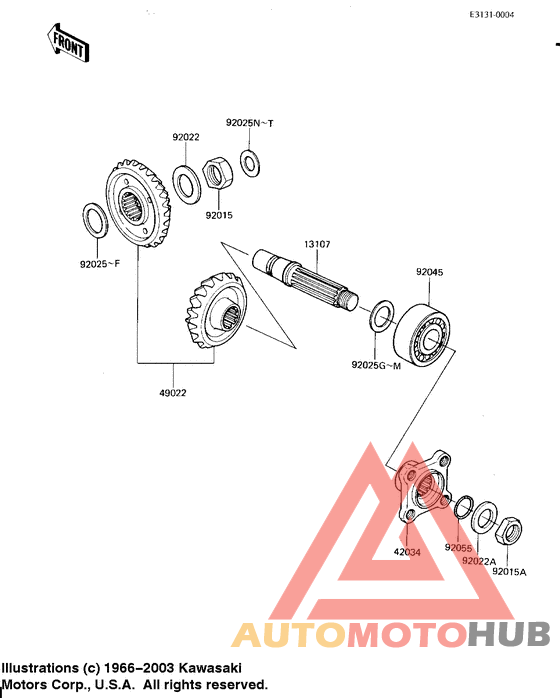 E3131-0004

FRONT

92025N~T
92022
92015
92025~F
13107
92045
92025G~M
49022
42034
92055
92022A
92015A

AUTOMOTOHUB

Illustrations (c) 1966–2003 Kawasaki Motors Corp., U.S.A. All rights reserved.