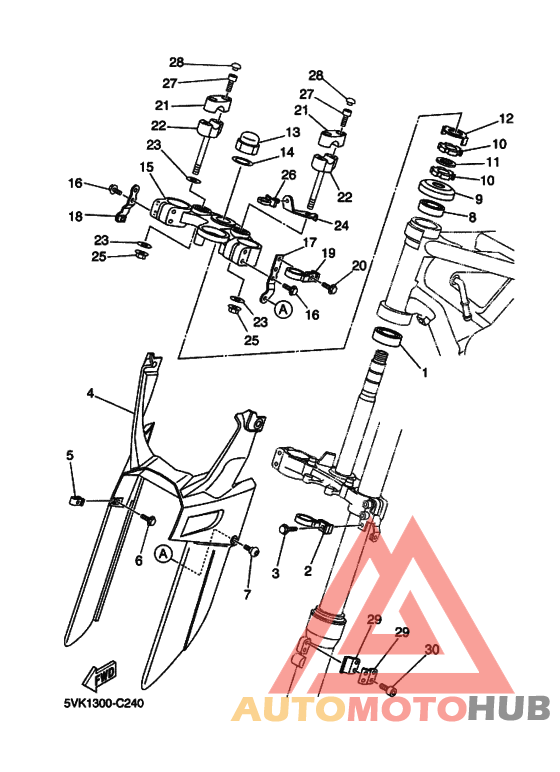 28
27
21
22
23
15
16
18
23
25
28
27
21
13
14
26
22
24
17
19
20
A
16
23
25
12
10
11
10
9
8
1
4
5
6
A
7
3
2
29
29
30
FWD
5VK1300-C240
AUTOMOTOHUB