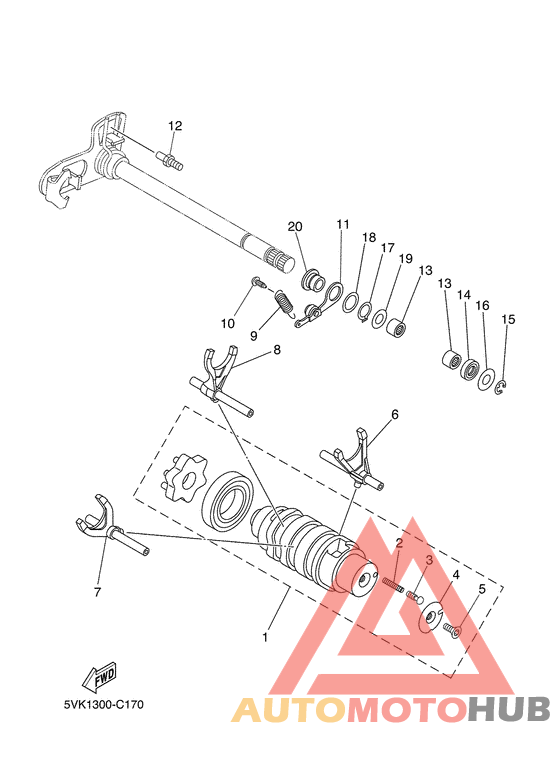 12

20
11
18
17
19
13
13
14
16
15
10
9
8
6
7
2
3
4
5
1

FWD

5VK1300-C170

AUTOMOTOHUB