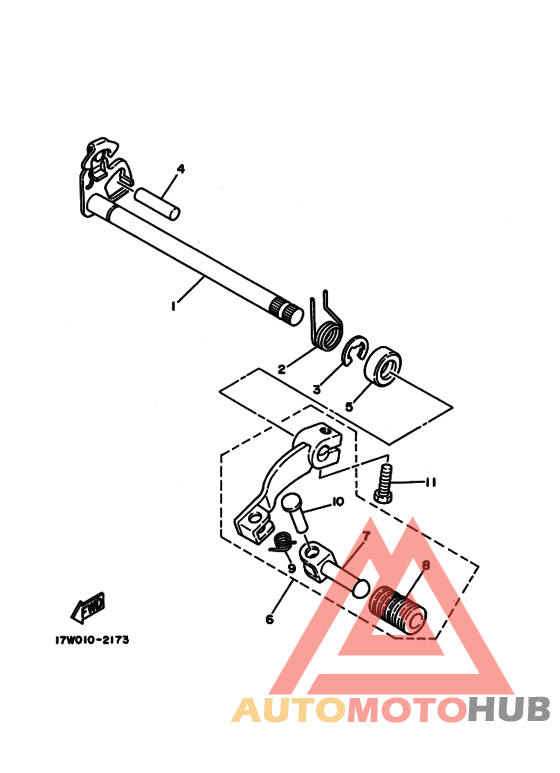 4

1

2

3

5

11

10

7

8

9

6

FWD

17W010-2173

AUTOMOTOHUB