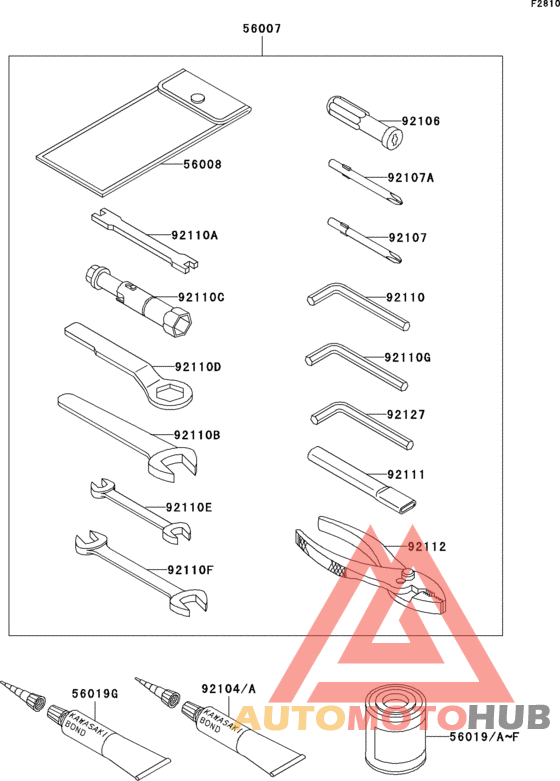 F2810

56007

56008

92110A

92110C

92110D

92110B

92110E

92110F

92106

92107A

92107

92110

92110G

92127

92111

92112

56019G

KAWASAKI BOND

92104/A

KAWASAKI BOND

56019/A~F

AUTOMOTOHUB