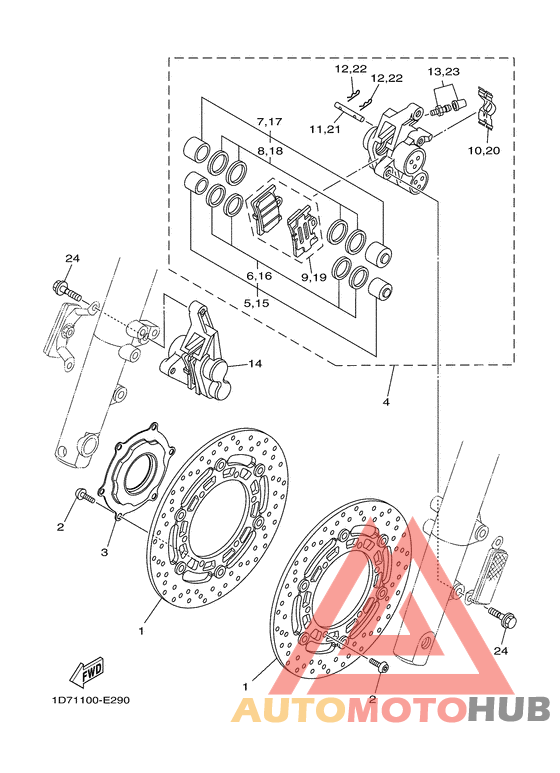 12,22
12,22
13,23
7,17
11,21
8,18
10,20
24
6,16
9,19
5,15
14
4
2
3
1
24
FWD
1
2
1D71100-E290
AUTOMOTOHUB