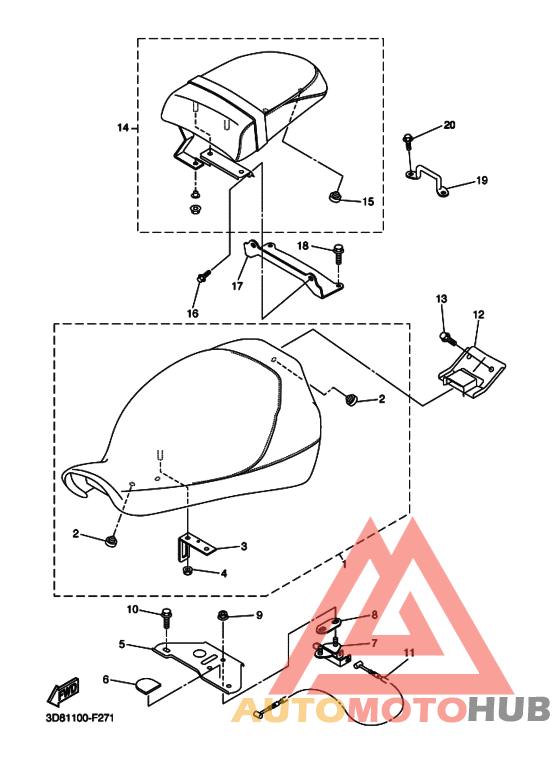 14
20
19
15
18
17
16
13
12
2
2
3
4
1
10
9
8
5
7
11
6
FWD
3D81100-F271
AUTOMOTOHUB