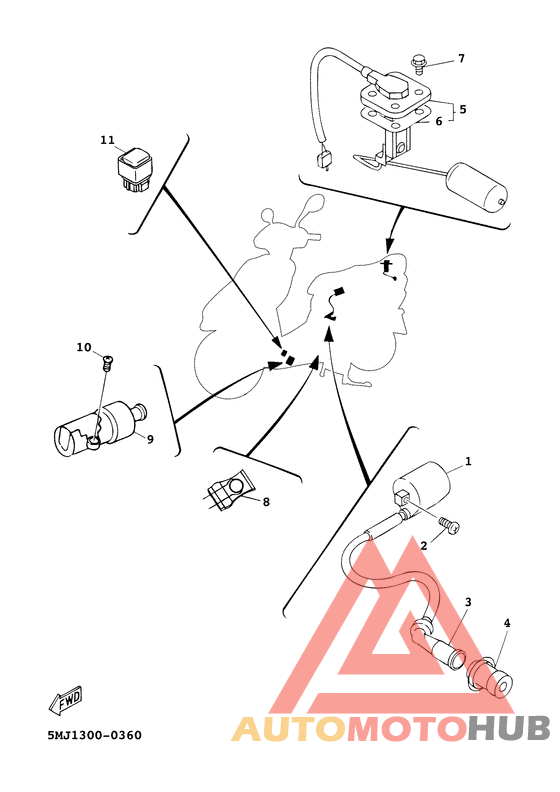 7
5
6
11
10
9
8
1
2
3
4
FWD
5MJ1300-0360
AUTOMOTOHUB