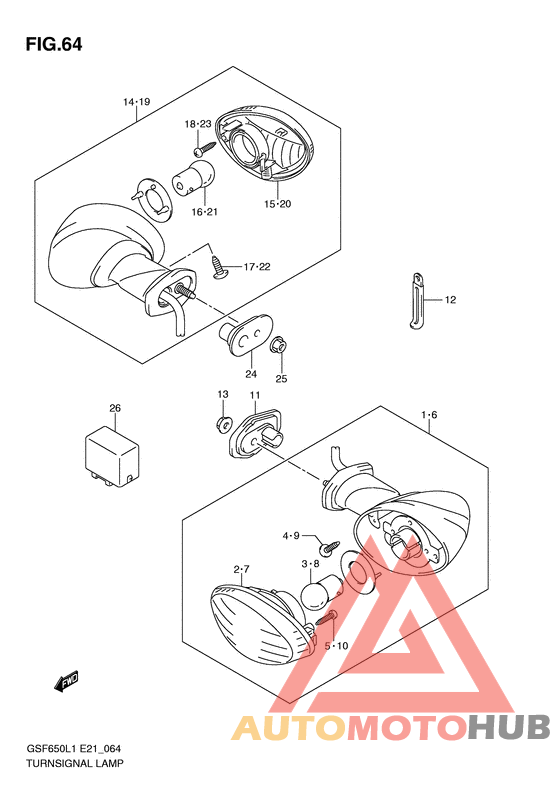 FIG.64

14·19

18·23

16·21

15·20

17·22

12

24

25

26

13

11

1·6

4·9

2·7

3·8

5·10

FWD

AUTOMOTOHUB

GSF650L1 E21_064
TURNSIGNAL LAMP