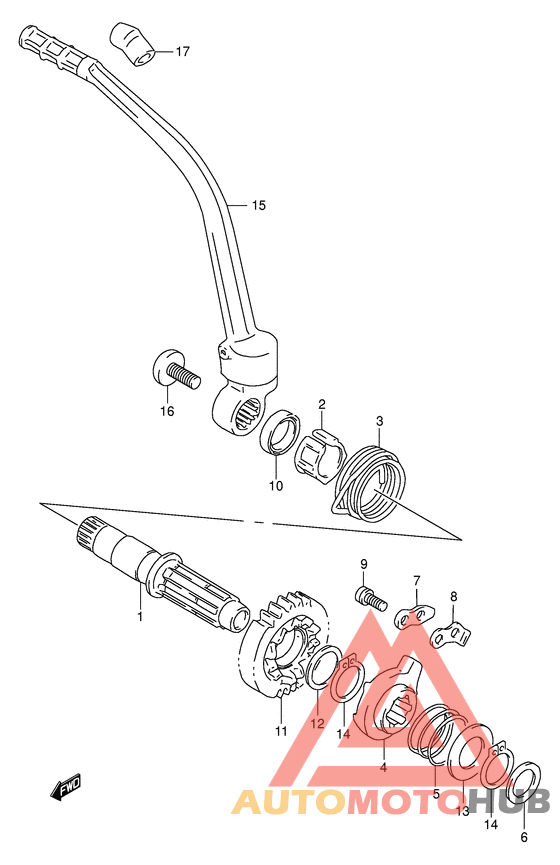 17
15
16
2
3
10
9
7
8
1
11
12
14
4
5
13
14
6
FWD
AUTOMOTOHUB