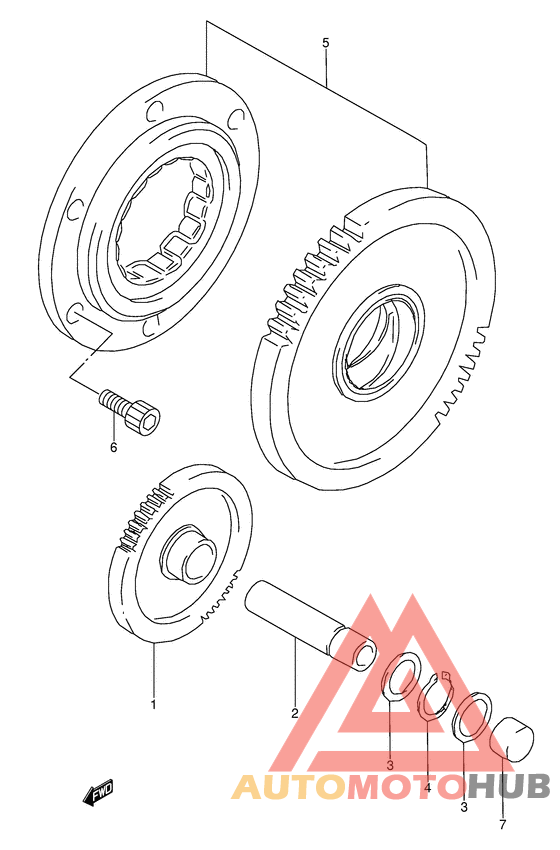 5

6

1

2

3

4

3

7

FWD

AUTOMOTOHUB