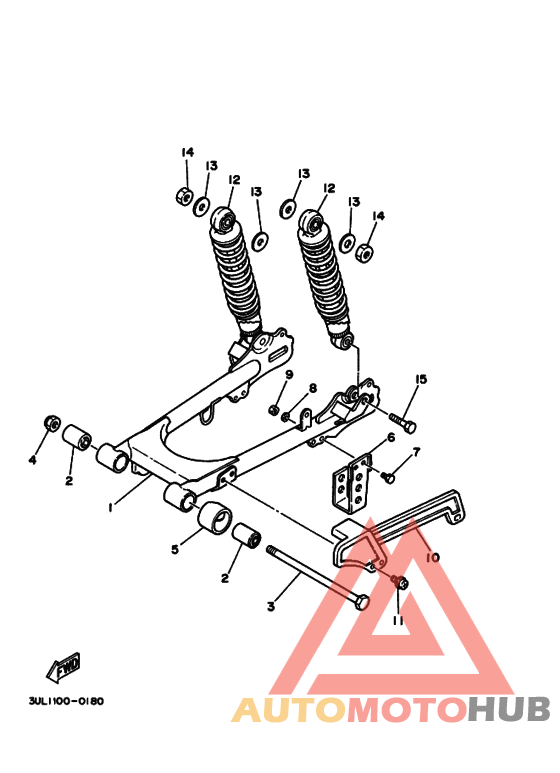 14
13
12
13
13
12
13
14
9
8
15
6
7
4
2
1
5
2
3
10
11
FWD
3UL1100-0180
AUTOMOTOHUB