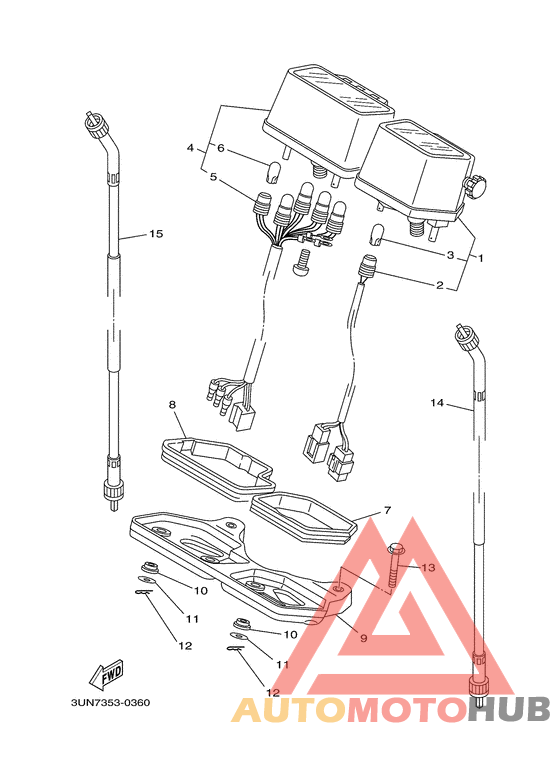 4
6
5
15
3
1
2
14
8
7
13
10
11
12
9
10
11
12
FWD
3UN7353-0360
AUTOMOTOHUB